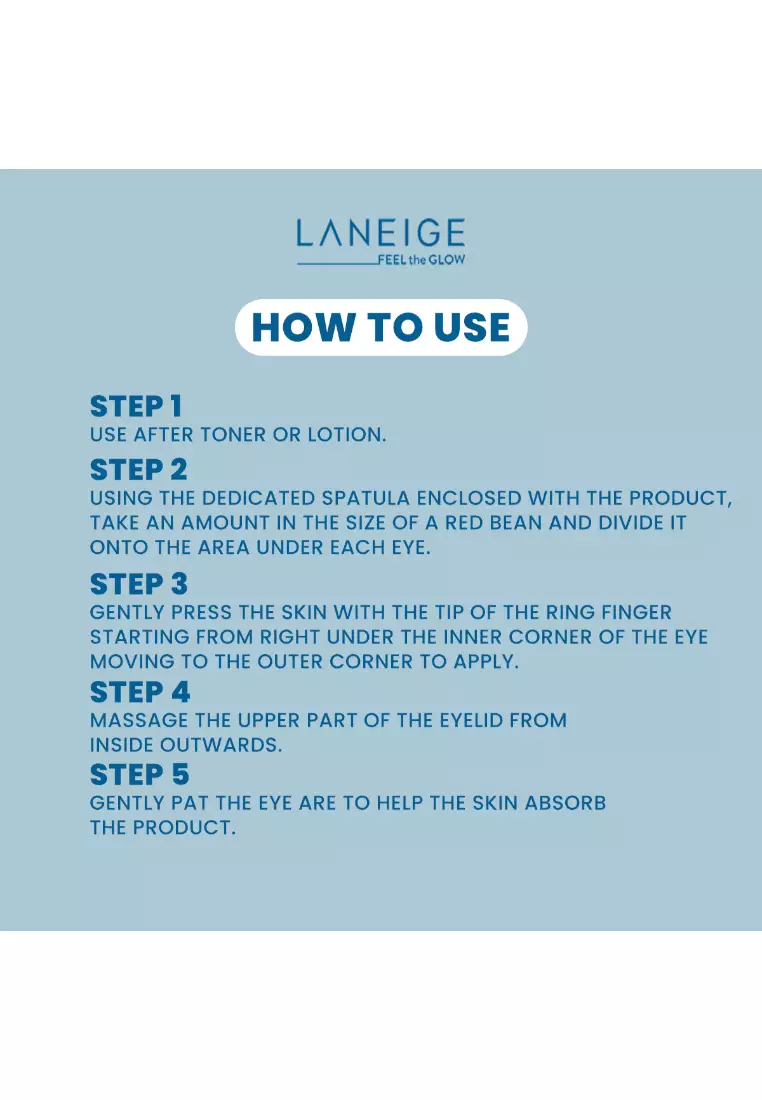 LANEIGE
FEEL the GLOW

HOW TO USE

STEP 1
USE AFTER TONER OR LOTION.

STEP 2
USING THE DEDICATED SPATULA ENCLOSED WITH THE PRODUCT, TAKE AN AMOUNT IN THE SIZE OF A RED BEAN AND DIVIDE IT ONTO THE AREA UNDER EACH EYE.

STEP 3
GENTLY PRESS THE SKIN WITH THE TIP OF THE RING FINGER STARTING FROM RIGHT UNDER THE INNER CORNER OF THE EYE MOVING TO THE OUTER CORNER TO APPLY.

STEP 4
MASSAGE THE UPPER PART OF THE EYELID FROM INSIDE OUTWARDS.

STEP 5
GENTLY PAT THE EYE ARE TO HELP THE SKIN ABSORB THE PRODUCT.